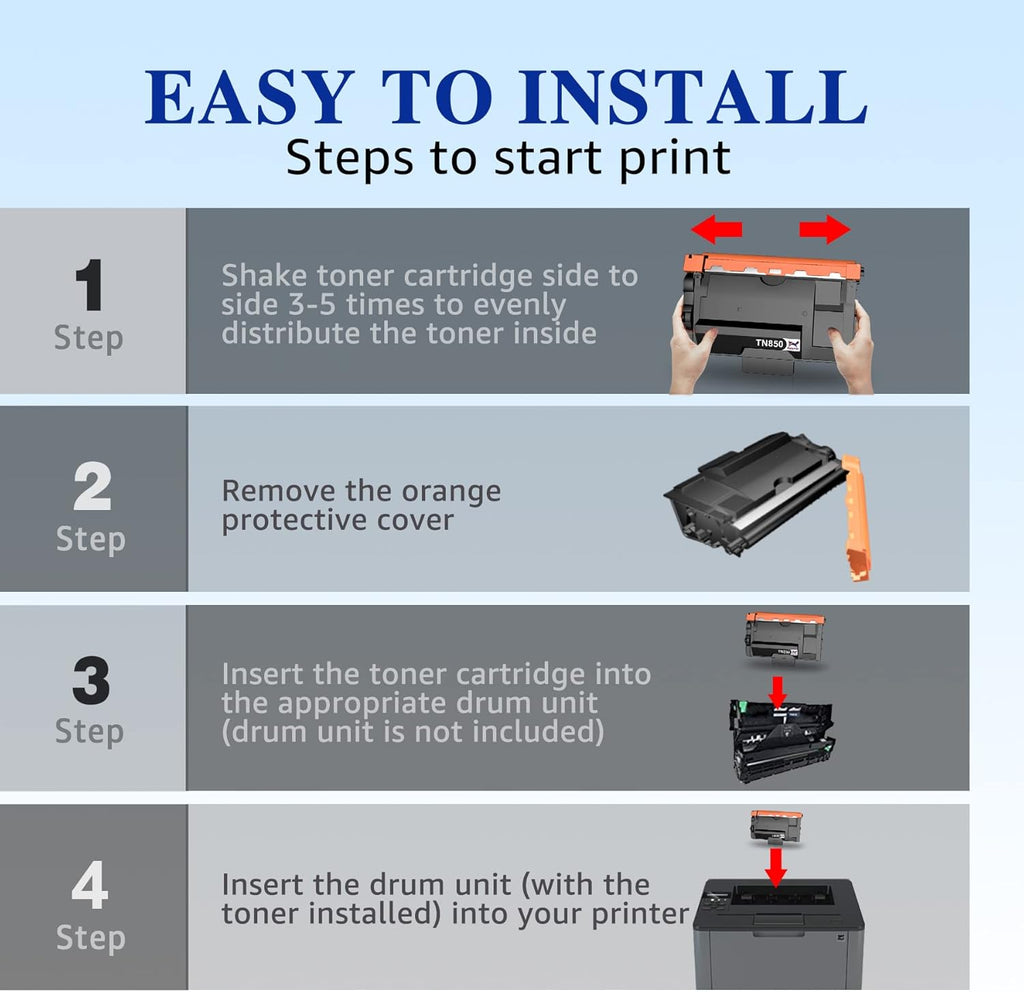 EASY TO INSTALL
Steps to start print

1
Step

Shake toner cartridge side to side 3-5 times to evenly distribute the toner inside

TN850

2
Step

Remove the orange protective cover

3
Step

Insert the toner cartridge into the appropriate drum unit (drum unit is not included)

4
Step

Insert the drum unit (with the toner installed) into your printer